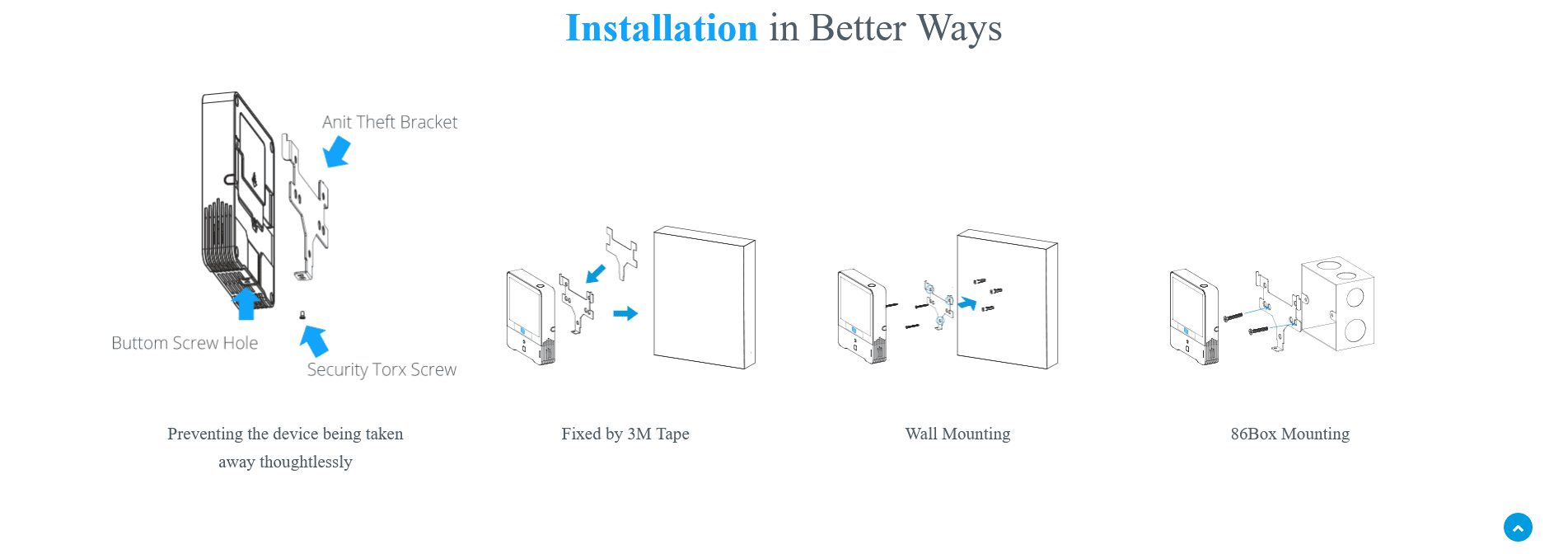 Installation in Better Ways

Anit Theft Bracket

Buttom Screw Hole

Security Torx Screw

Preventing the device being taken away thoughtlessly

Fixed by 3M Tape

Wall Mounting

86Box Mounting